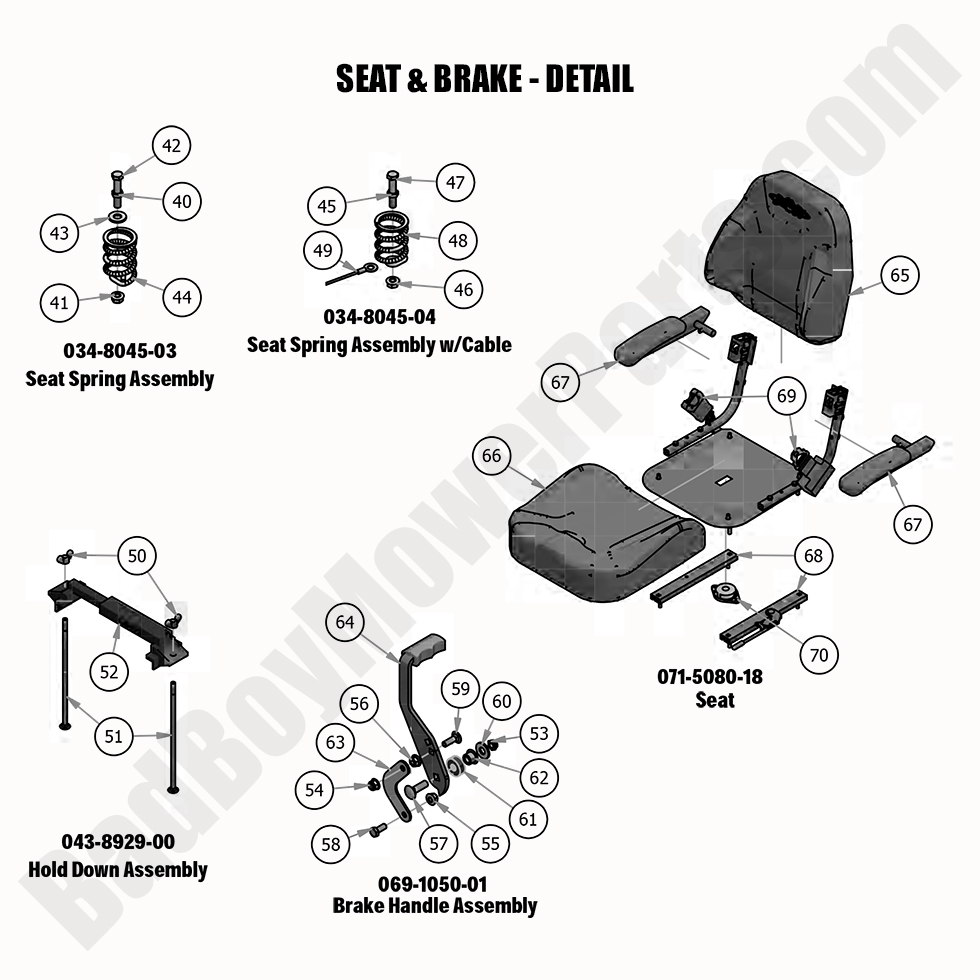 SEAT & BRAKE - DETAIL

42
40
43
44
41

034-8045-03
Seat Spring Assembly

47
45
48
49
46

034-8045-04
Seat Spring Assembly w/Cable

65
67
69
66
67
68
70

071-5080-18
Seat

50
52
51

043-8929-00
Hold Down Assembly

64
59
60
56
53
63
62
54
61
58
57
55

069-1050-01
Brake Handle Assembly

BadBoyMowerParts.com